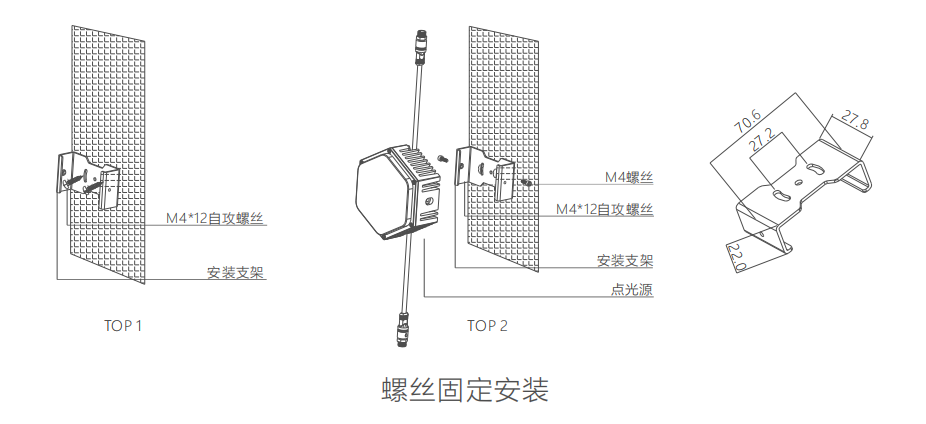 M4*12自攻螺丝

安装支架

TOP 1

M4螺丝

M4*12自攻螺丝

安装支架

点光源

TOP 2

70.6

27.8

27.2

22.0

螺丝固定安装